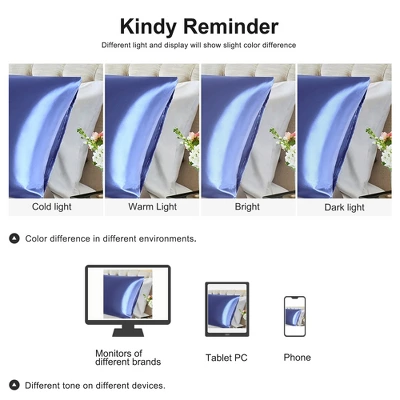 Kindy Reminder

Different light and display will show slight color difference

Cold light

Warm Light

Bright

Dark light

Color difference in different environments.

Monitors of different brands

Tablet PC

Phone

Different tone on different devices.