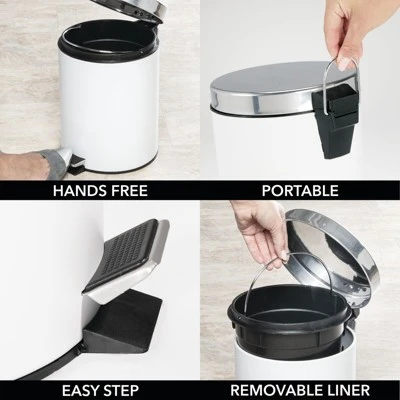 HANDS FREE

PORTABLE

EASY STEP

REMOVABLE LINER